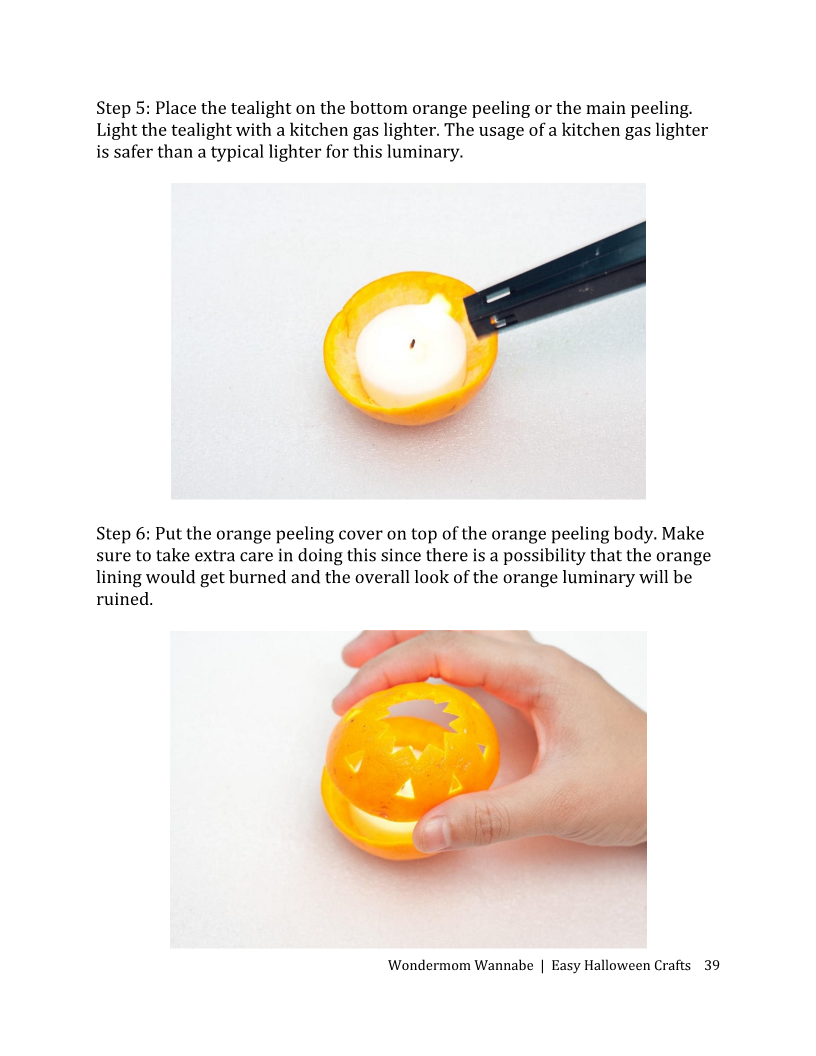 Step 5: Place the tealight on the bottom orange peeling or the main peeling. Light the tealight with a kitchen gas lighter. The usage of a kitchen gas lighter is safer than a typical lighter for this luminary.

Step 6: Put the orange peeling cover on top of the orange peeling body. Make sure to take extra care in doing this since there is a possibility that the orange lining would get burned and the overall look of the orange luminary will be ruined.

Wondermom Wannabe | Easy Halloween Crafts 39