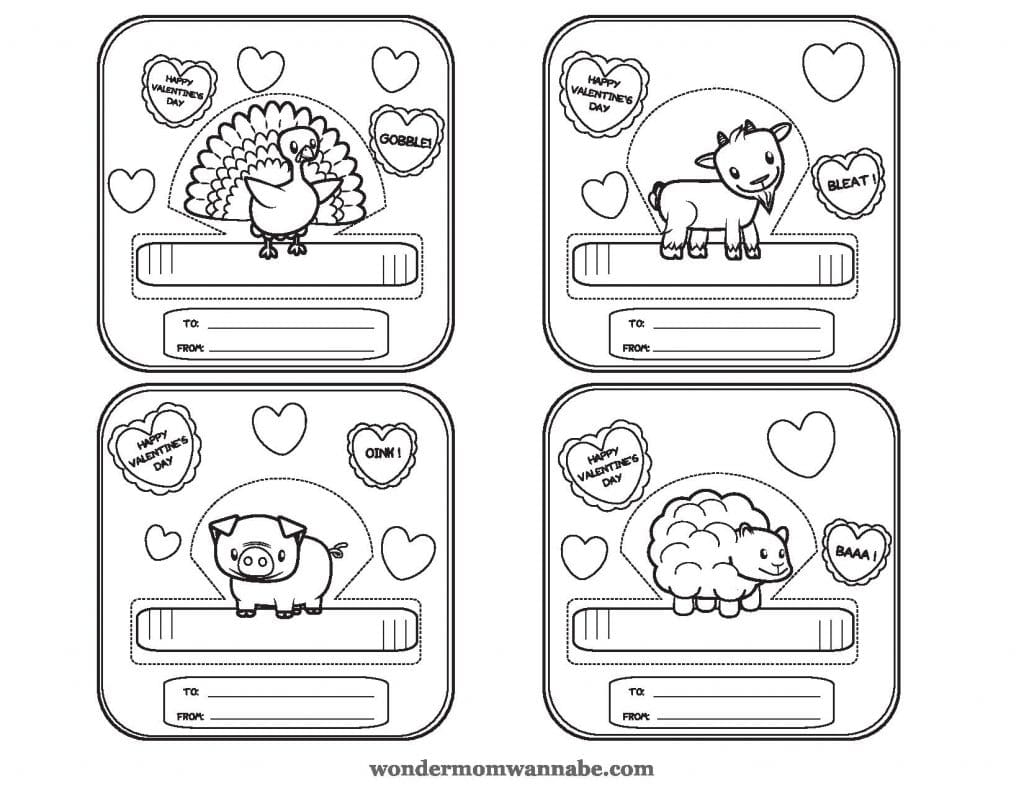 HAPPY VALENTINE'S DAY

GOBBLE!

TO:

FROM:

HAPPY VALENTINE'S DAY

BLEAT!

TO:

FROM:

HAPPY VALENTINE'S DAY

OINK!

TO:

FROM:

HAPPY VALENTINE'S DAY

BAAA!

TO:

FROM:

wondermomwannabe.com