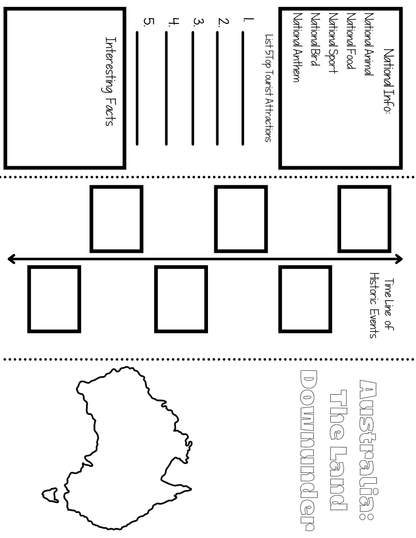 National Info:
National Animal
National Food
National Sport
National Bird
National Anthem

List 5 Top Tourist Attractions
1.
2.
3.
4.
5.

Interesting Facts

Time Line of Historic Events

Australia: The Land Downunder